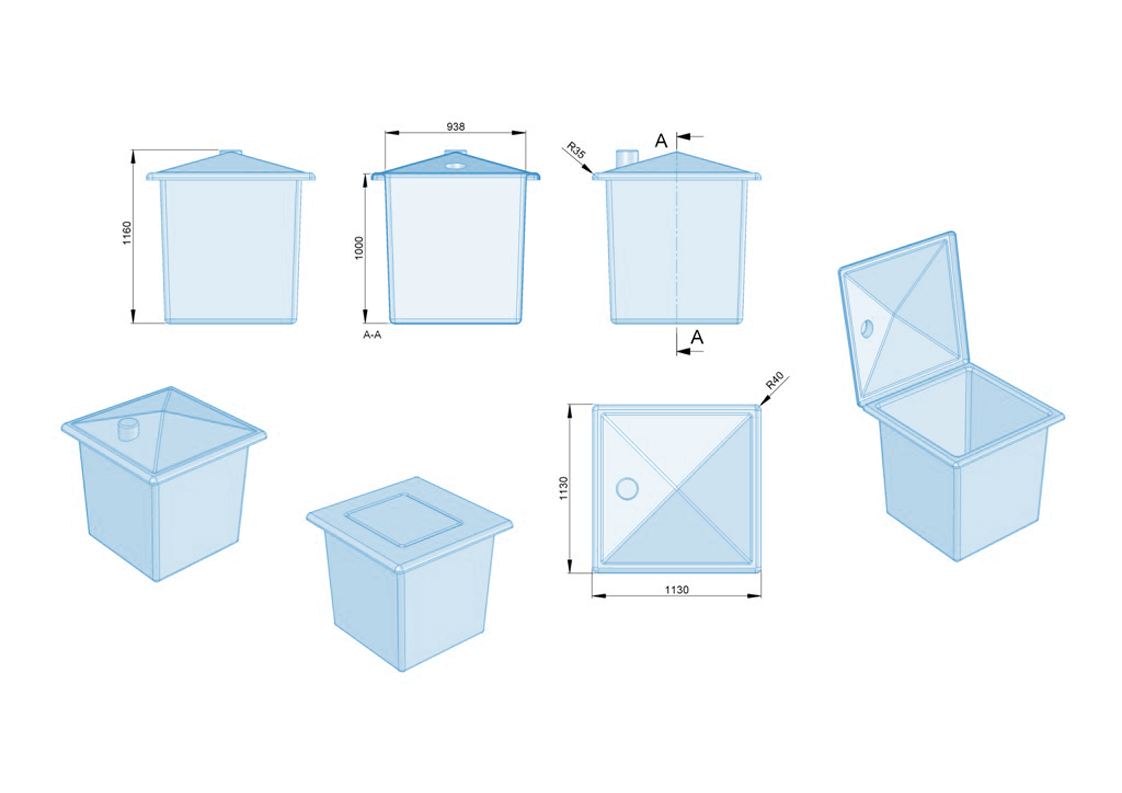 1160

938

1000

A-A

R35

A

A

R40

1130

1130