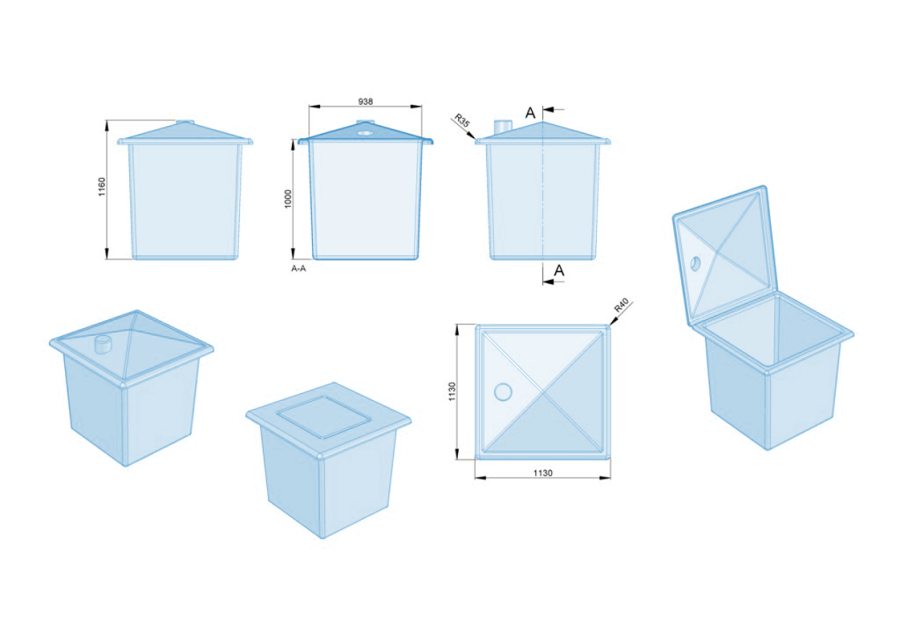 1160

938

1000

A-A

R35

A

A

R40

1130

1130