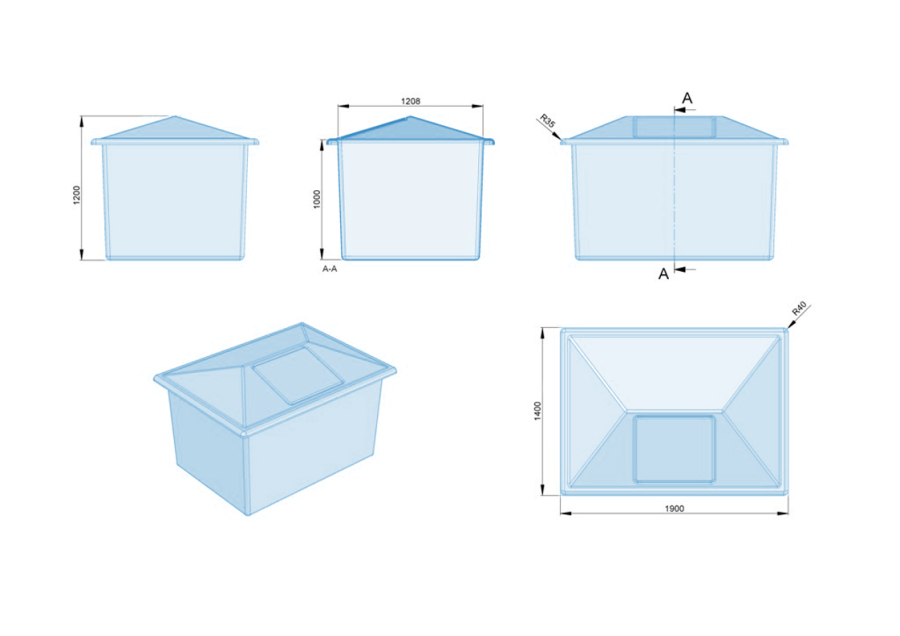 1200

1208

1000

A-A

R35

A

A

R40

1400

1900